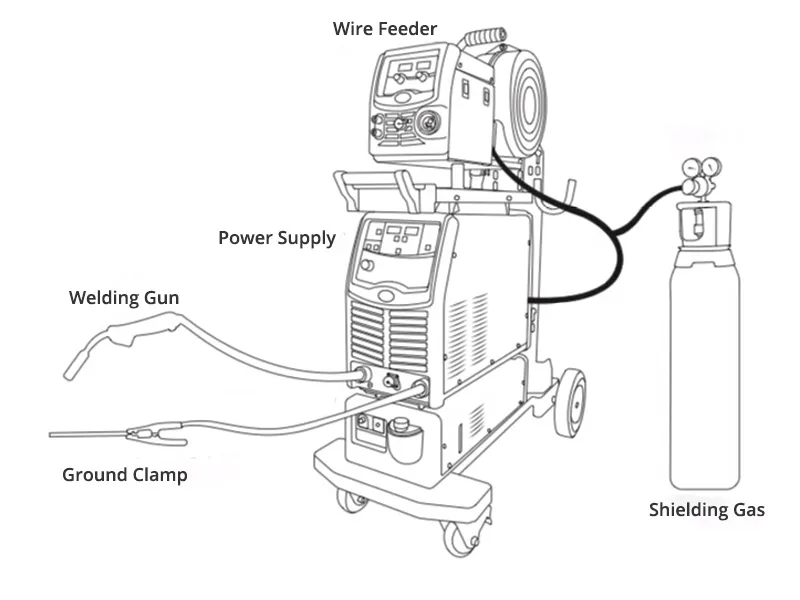 Wire Feeder

Power Supply

Welding Gun

Ground Clamp

Shielding Gas